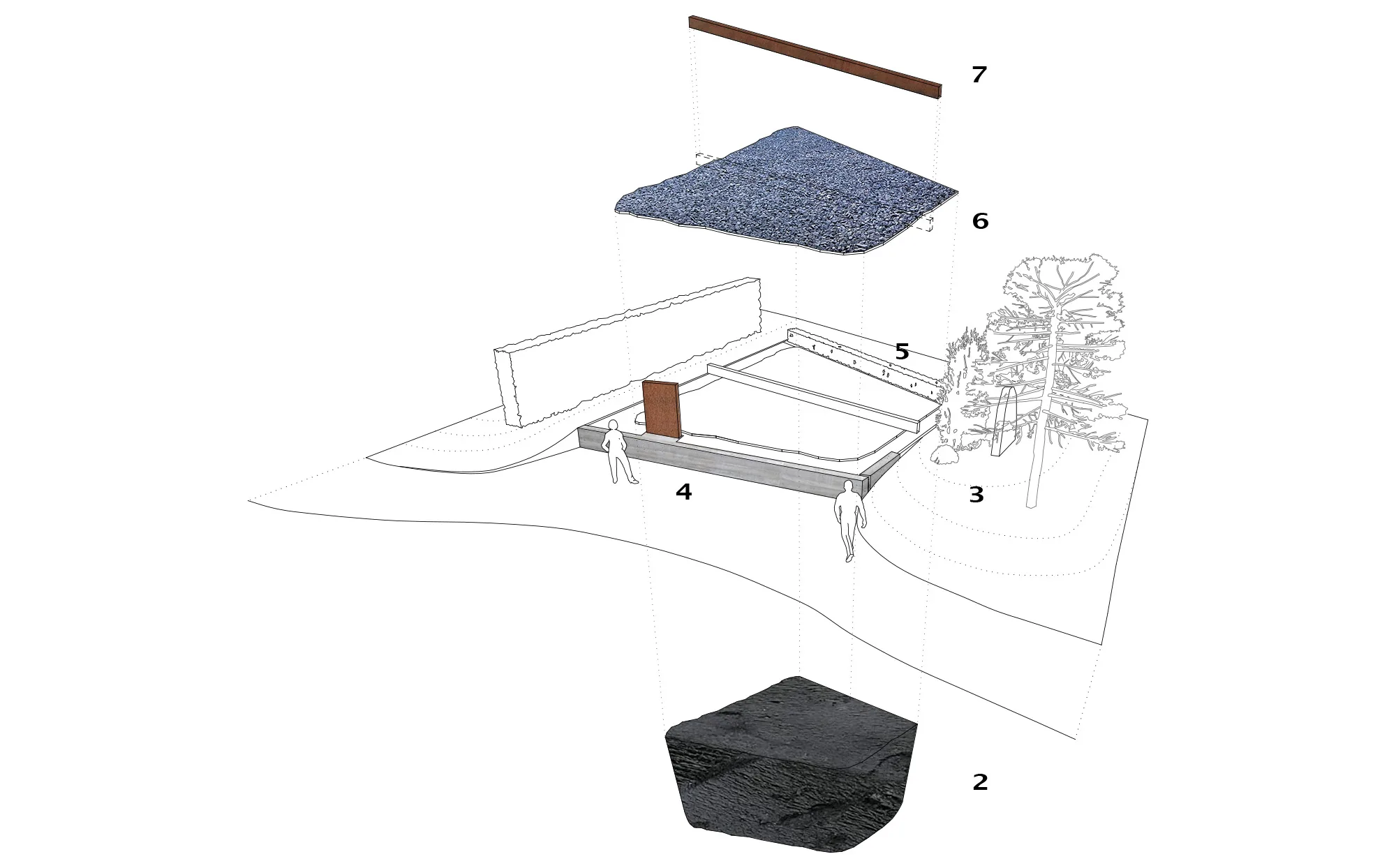 7

6

5

4

3

2